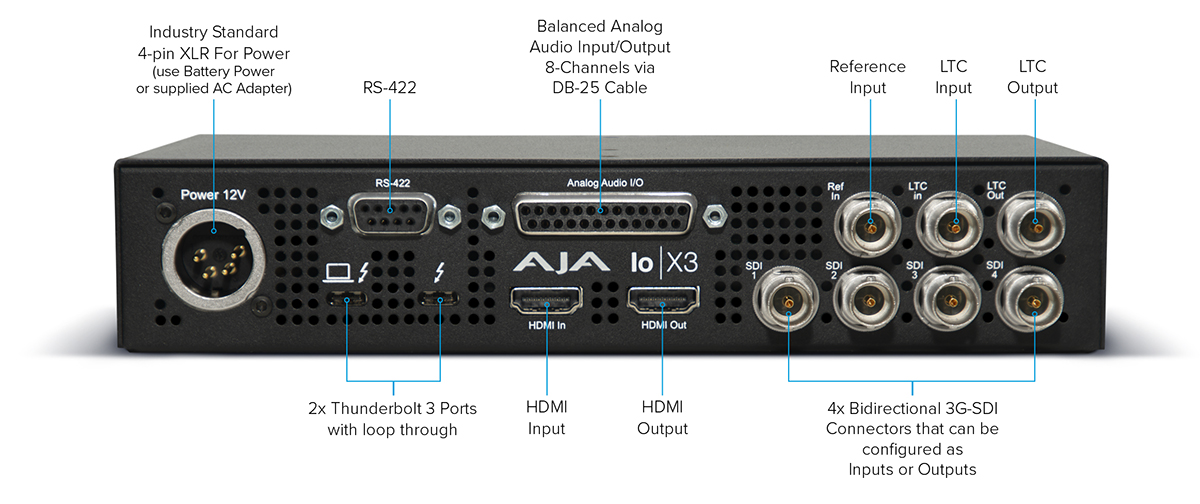 Industry Standard 4-pin XLR For Power (use Battery Power or supplied AC Adapter)

RS-422

Balanced Analog Audio Input/Output 8-Channels via DB-25 Cable

Reference Input

LTC Input

LTC Output

Power 12V

RS-422

Analog Audio I/O

Ref In

LTC In

LTC Out

AJA

Io X3

SDI 1

SDI 2

SDI 3

SDI 4

HDMI In

HDMI Out

2x Thunderbolt 3 Ports with loop through

HDMI Input

HDMI Output

4x Bidirectional 3G-SDI Connectors that can be configured as Inputs or Outputs